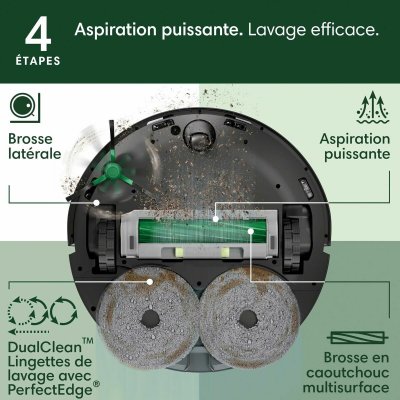 4 ÉTAPES

Aspiration puissante. Lavage efficace.

Brosse latérale

Aspiration puissante

DualClean™ Lingettes de lavage avec PerfectEdge®

Brosse en caoutchouc multisurface